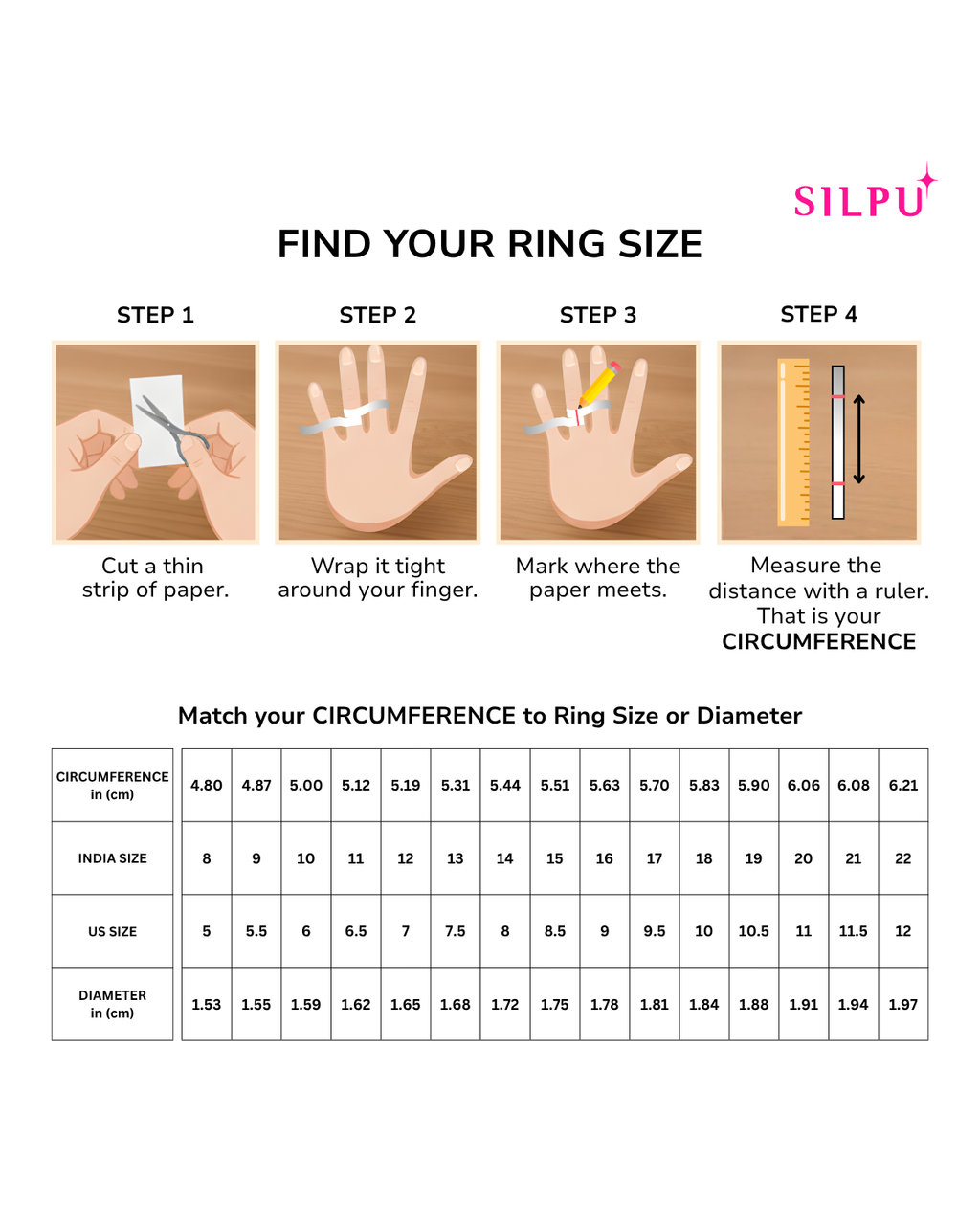 SILPU

FIND YOUR RING SIZE

STEP 1

Cut a thin strip of paper.

STEP 2

Wrap it tight around your finger.

STEP 3

Mark where the paper meets.

STEP 4

Measure the distance with a ruler. That is your CIRCUMFERENCE

Match your CIRCUMFERENCE to Ring Size or Diameter

| CIRCUMFERENCE in (cm) | 4.80 | 4.87 | 5.00 | 5.12 | 5.19 | 5.31 | 5.44 | 5.51 | 5.63 | 5.70 | 5.83 | 5.90 | 6.06 | 6.08 | 6.21 |
|---|---|---|---|---|---|---|---|---|---|---|---|---|---|---|---|
| INDIA SIZE | 8 | 9 | 10 | 11 | 12 | 13 | 14 | 15 | 16 | 17 | 18 | 19 | 20 | 21 | 22 |
| US SIZE | 5 | 5.5 | 6 | 6.5 | 7 | 7.5 | 8 | 8.5 | 9 | 9.5 | 10 | 10.5 | 11 | 11.5 | 12 |
| DIAMETER in (cm) | 1.53 | 1.55 | 1.59 | 1.62 | 1.65 | 1.68 | 1.72 | 1.75 | 1.78 | 1.81 | 1.84 | 1.88 | 1.91 | 1.94 | 1.97 |